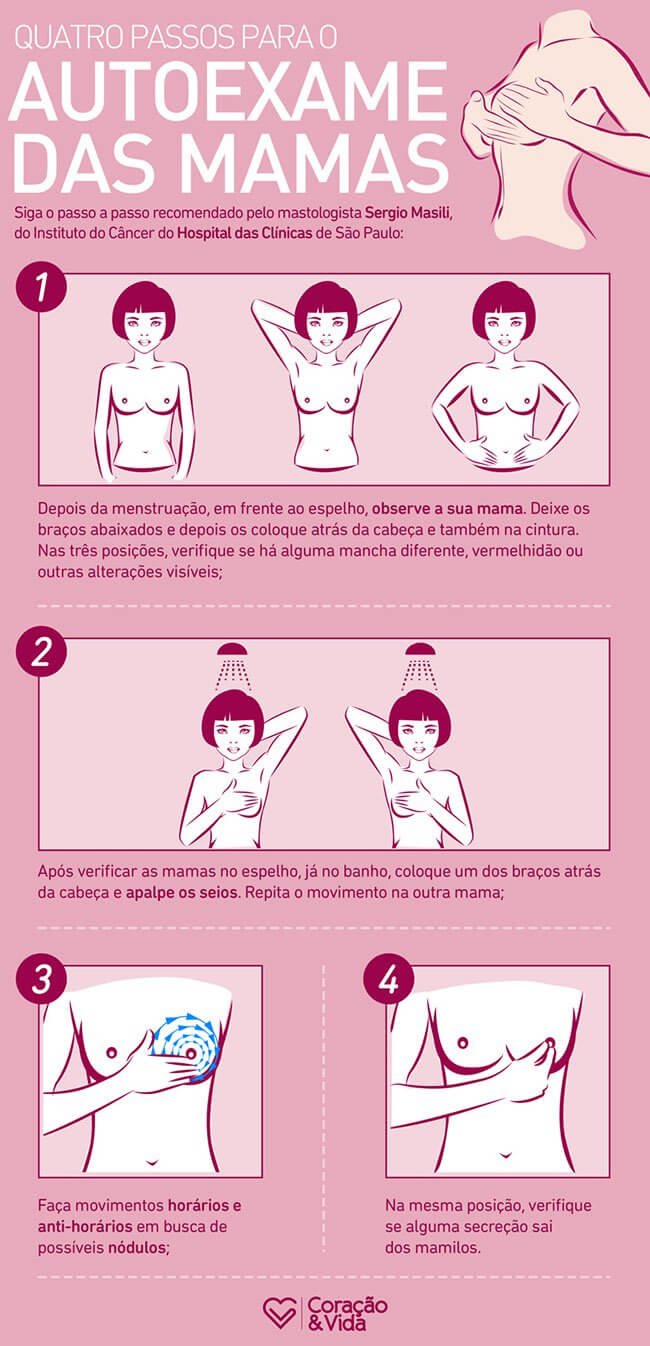 QUATRO PASSOS PARA O
AUTOEXAME DAS MAMAS

Siga o passo a passo recomendado pelo mastologista Sergio Masili, do Instituto do Câncer do Hospital das Clínicas de São Paulo:

1

Depois da menstruação, em frente ao espelho, observe a sua mama. Deixe os braços abaixados e depois os coloque atrás da cabeça e também na cintura. Nas três posições, verifique se há alguma mancha diferente, vermelhidão ou outras alterações visíveis;

2

Após verificar as mamas no espelho, já no banho, coloque um dos braços atrás da cabeça e apalpe os seios. Repita o movimento na outra mama;

3

Faça movimentos horários e anti-horários em busca de possíveis nódulos;

4

Na mesma posição, verifique se alguma secreção sai dos mamilos.

Coração & Vida